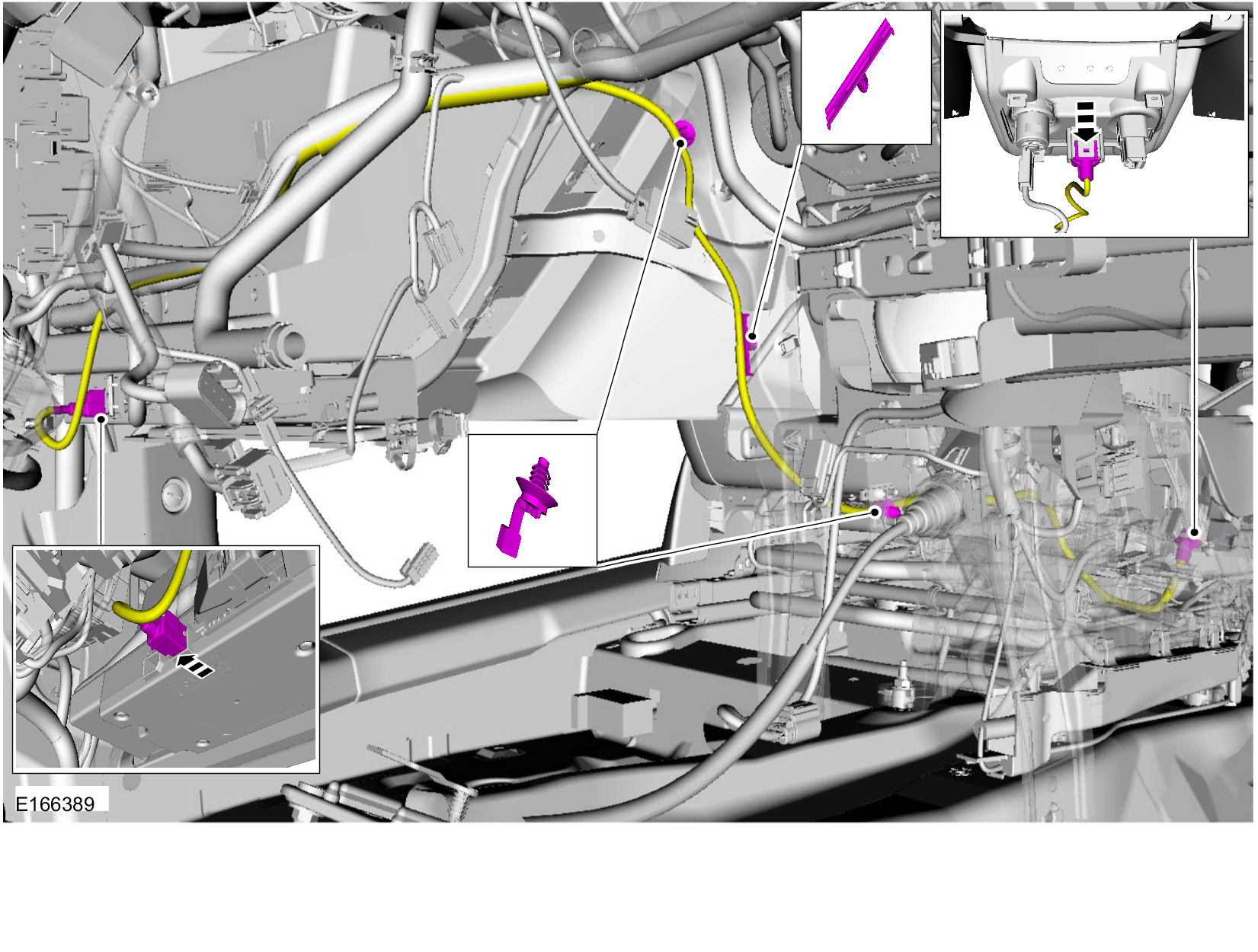 E166389